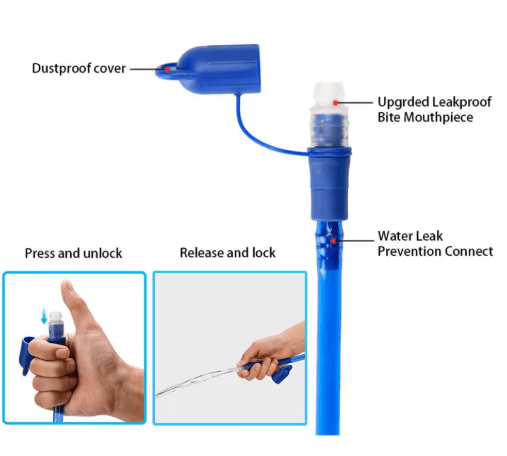 Dustproof cover

Upgrded Leakproof Bite Mouthpiece

Water Leak Prevention Connect

Press and unlock

Release and lock